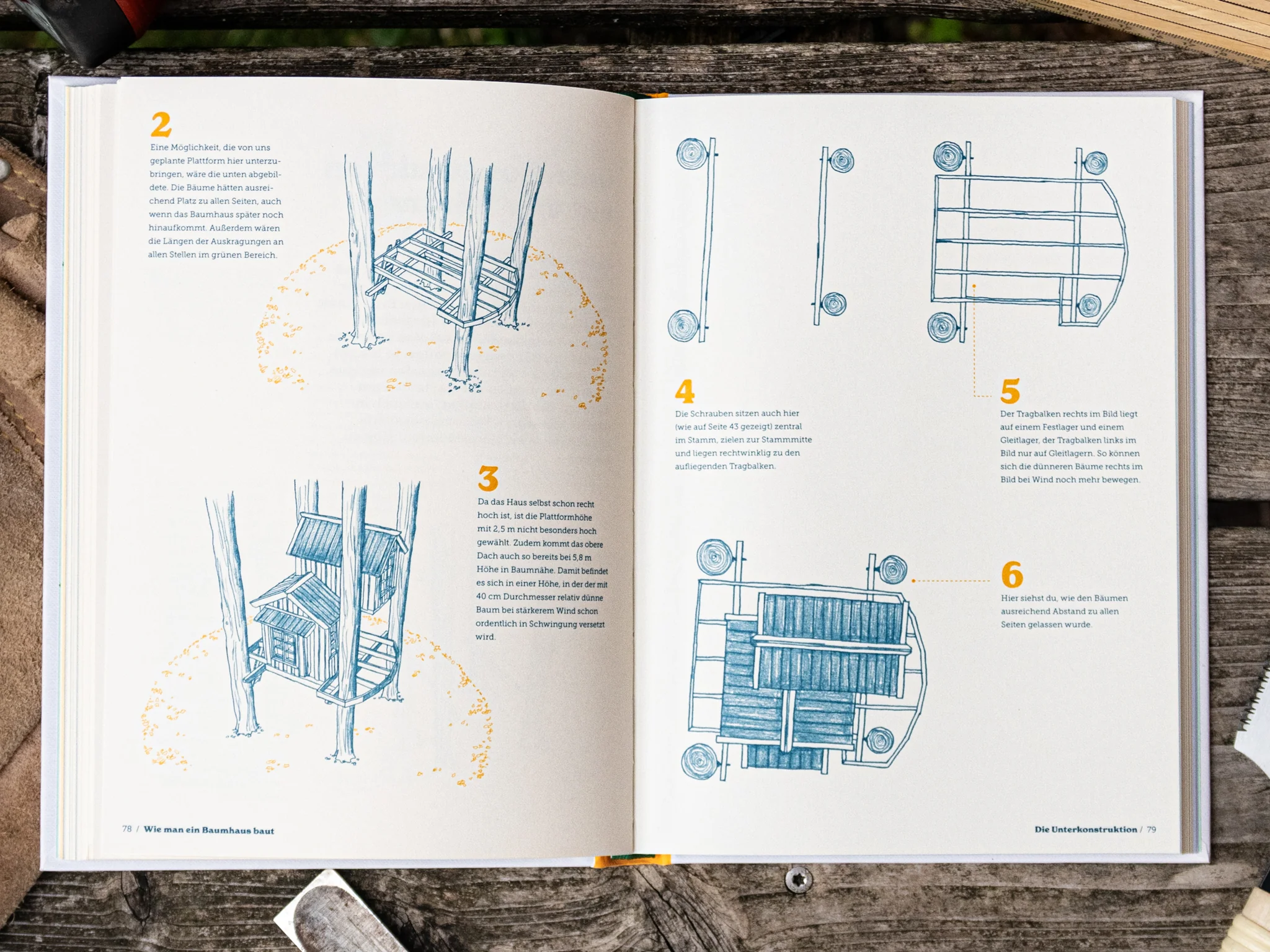 2

Eine Möglichkeit, die von uns geplante Plattform hier unterzubringen, wäre die unten abgebildete. Die Bäume hätten ausreichend Platz zu allen Seiten, auch wenn das Baumhaus später noch hinaufkommt. Außerdem wären die Längen der Auskragungen an allen Stellen im grünen Bereich.

3

Da das Haus selbst schon recht hoch ist, ist die Plattformhöhe mit 2,5 m nicht besonders hoch gewählt. Zudem kommt das obere Dach auch so bereits bei 5,8 m Höhe in Baumnähe. Damit befindet es sich in einer Höhe, in der der mit 40 cm Durchmesser relativ dünne Baum bei stärkerem Wind schon ordentlich in Schwingung versetzt wird.

78 / Wie man ein Baumhaus baut

4

Die Schrauben sitzen auch hier (wie auf Seite 43 gezeigt) zentral im Stamm, zielen zur Stammmitte und liegen rechtwinklig zu den aufliegenden Tragbalken.

5

Der Tragbalken rechts im Bild liegt auf einem Festlager und einem Gleitlager, der Tragbalken links im Bild nur auf Gleitlagern. So können sich die dünneren Bäume rechts im Bild bei Wind noch mehr bewegen.

6

Hier siehst du, wie den Bäumen ausreichend Abstand zu allen Seiten gelassen wurde.

Die Unterkonstruktion / 79